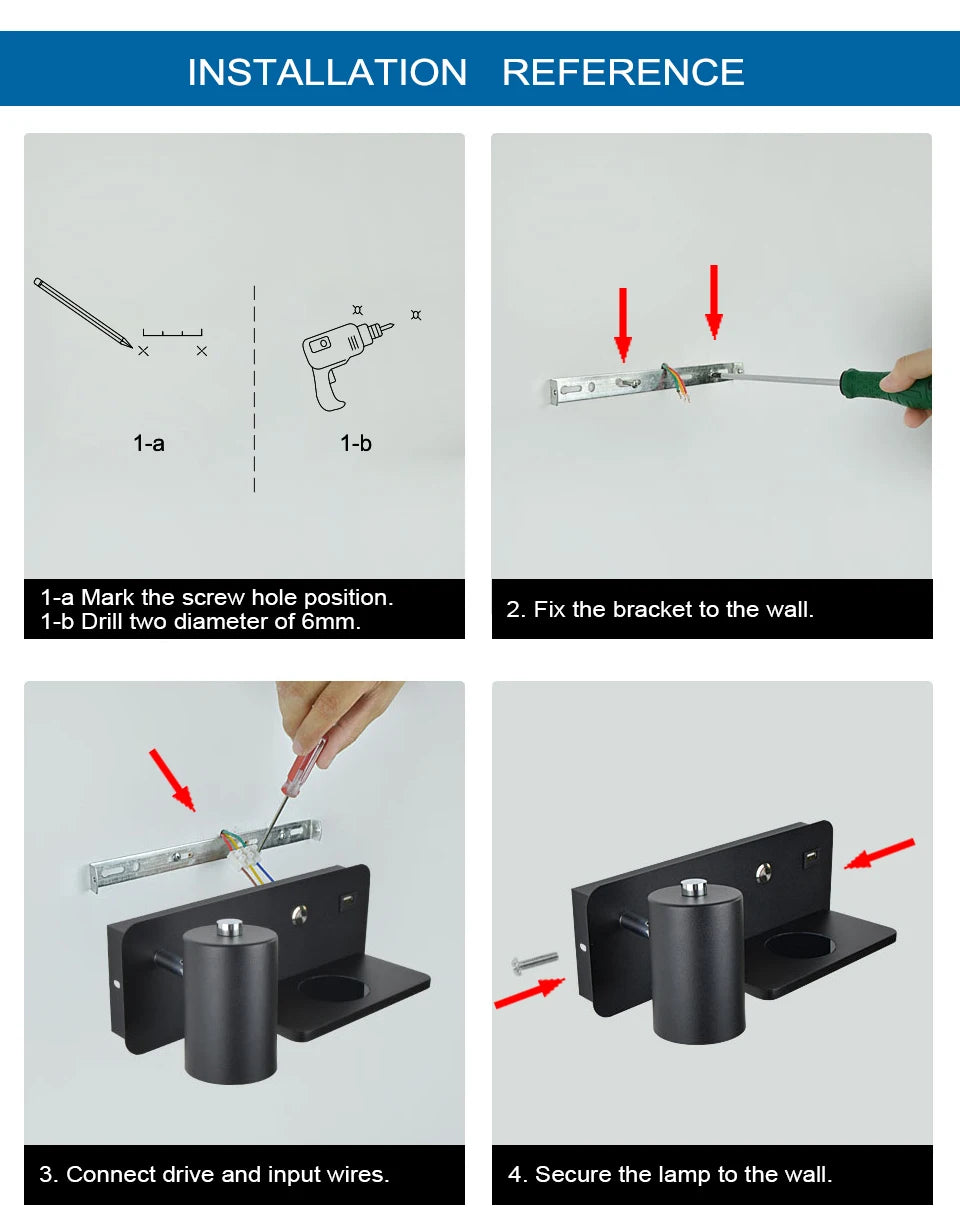 INSTALLATION REFERENCE

1-a

1-b

1-a Mark the screw hole position.
1-b Drill two diameter of 6mm.

2. Fix the bracket to the wall.

3. Connect drive and input wires.

4. Secure the lamp to the wall.